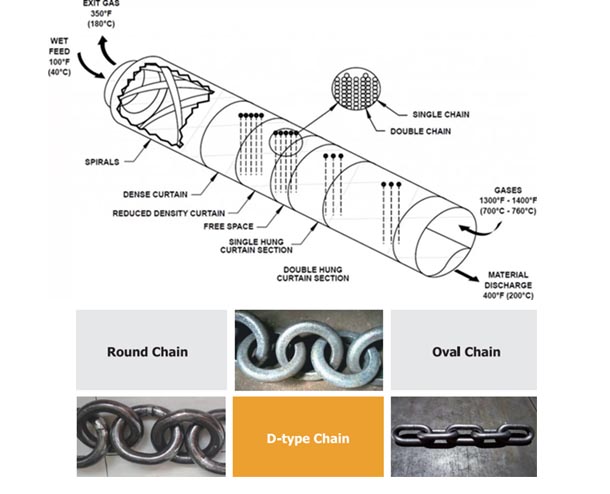 EXIT GAS
350°F
(180°C)

WET
FEED
100°F
(40°C)

SINGLE CHAIN

DOUBLE CHAIN

SPIRALS

DENSE CURTAIN

REDUCED DENSITY CURTAIN

FREE SPACE

SINGLE HUNG
CURTAIN SECTION

DOUBLE HUNG
CURTAIN SECTION

GASES
1300°F - 1400°F
(700°C - 760°C)

MATERIAL
DISCHARGE
400°F (200°C)

Round Chain

Oval Chain

D-type Chain